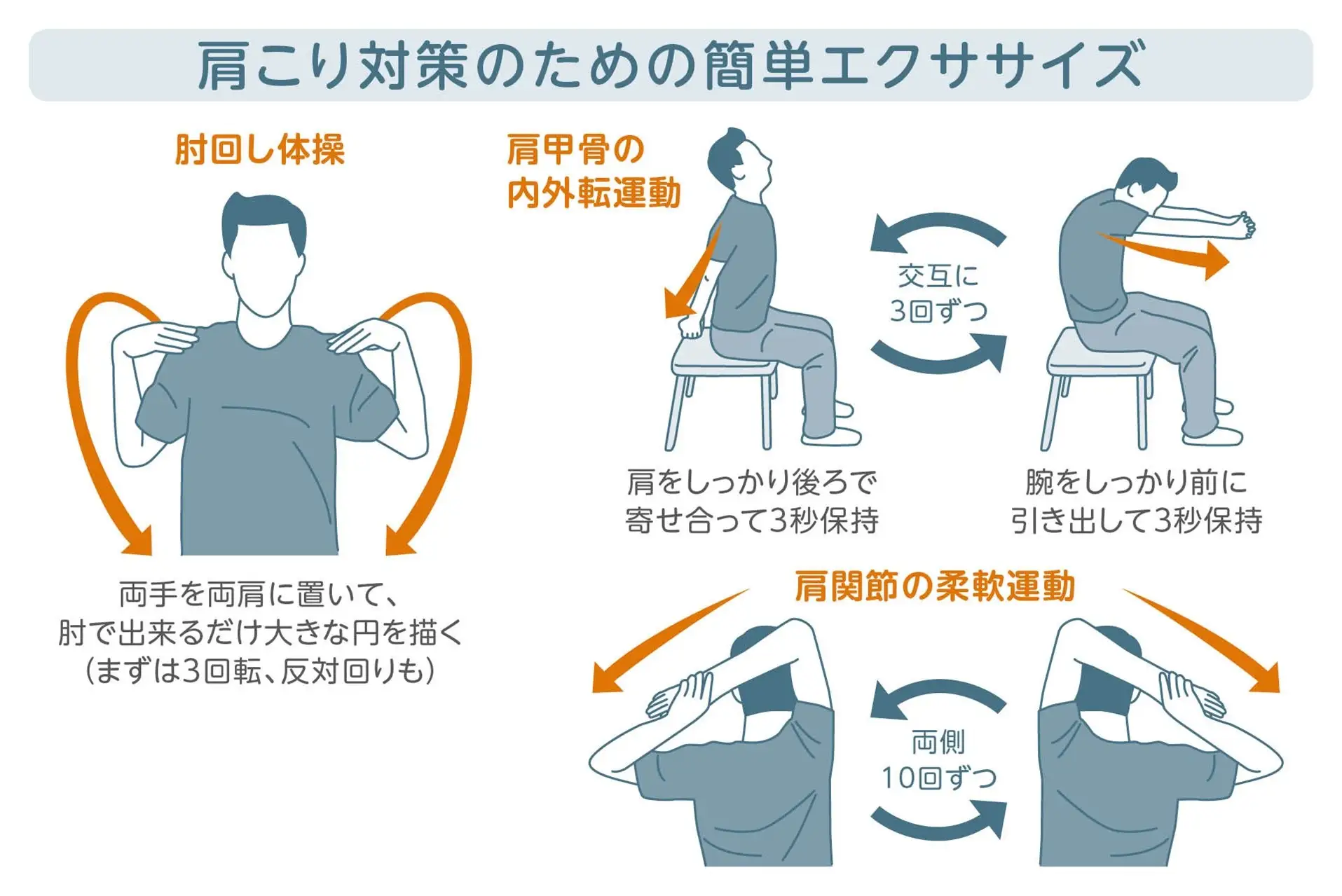 肩こり対策のための簡単エクササイズ

肘回し体操

両手を両肩に置いて、
肘で出来るだけ大きな円を描く
（まずは3回転、反対回りも）

肩甲骨の
内外転運動

交互に
3回ずつ

肩をしっかり後ろで
寄せ合って3秒保持

腕をしっかり前に
引き出して3秒保持

肩関節の柔軟運動

両側
10回ずつ