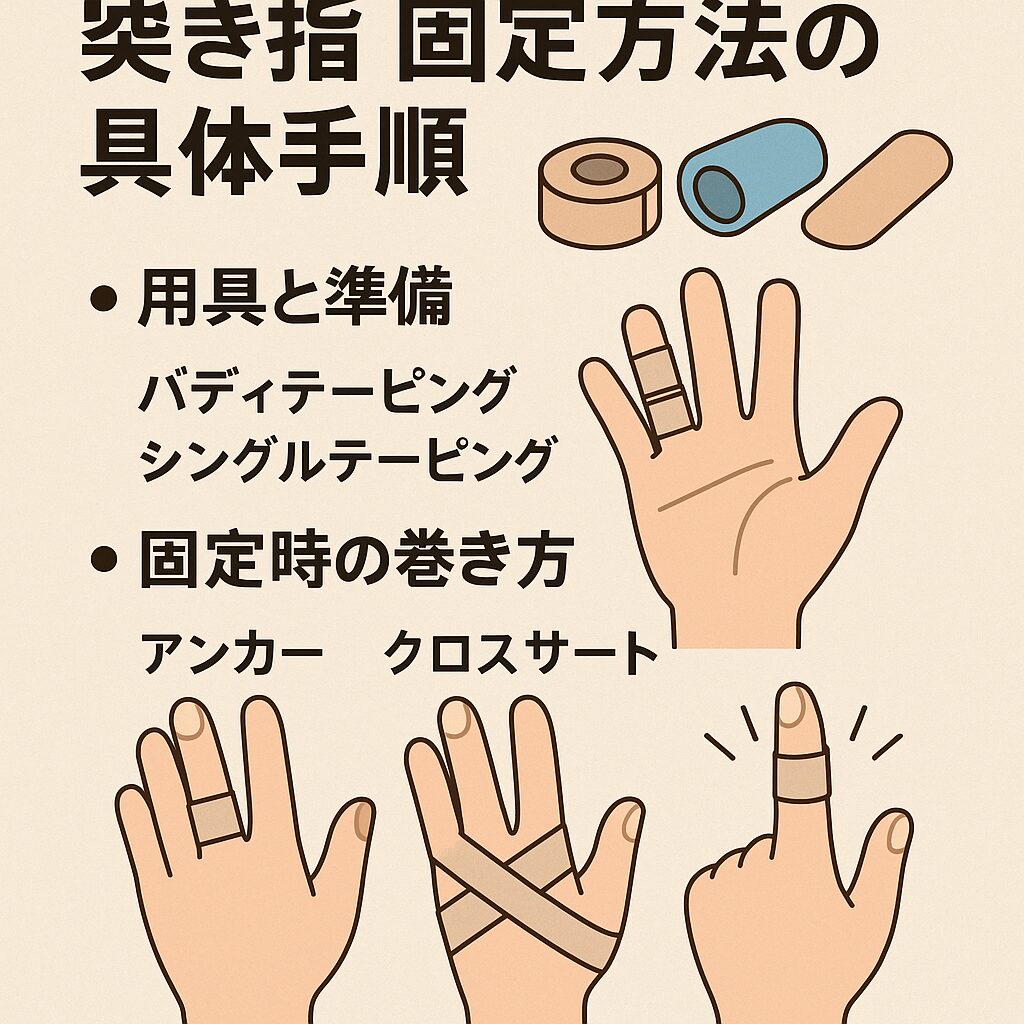 突き指 固定方法の具体手順

• 用具と準備

バディテーピング
シングルテーピング

• 固定時の巻き方

アンカー　クロスサート