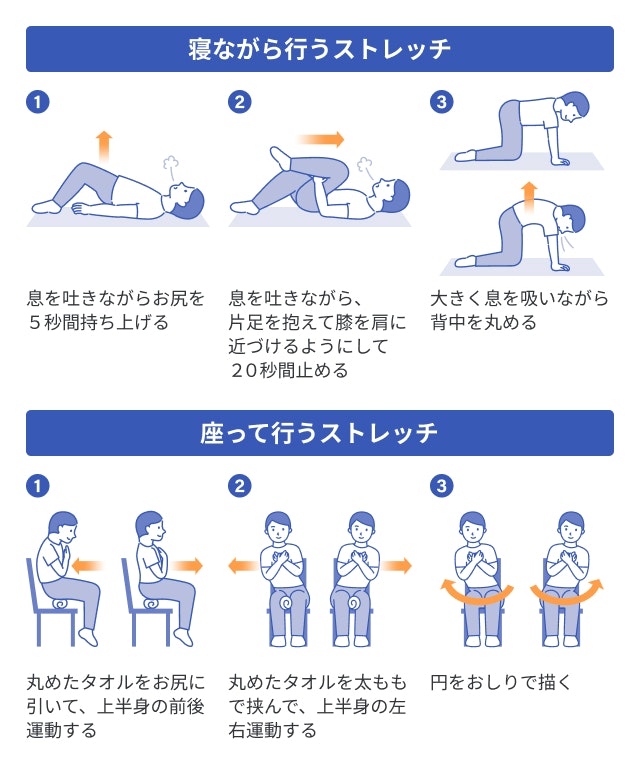 寝ながら行うストレッチ

1

息を吐きながらお尻を５秒間持ち上げる

2

息を吐きながら、片足を抱えて膝を肩に近づけるようにして２０秒間止める

3

大きく息を吸いながら背中を丸める

座って行うストレッチ

1

丸めたタオルをお尻に引いて、上半身の前後運動する

2

丸めたタオルを太ももで挟んで、上半身の左右運動する

3

円をおしりで描く