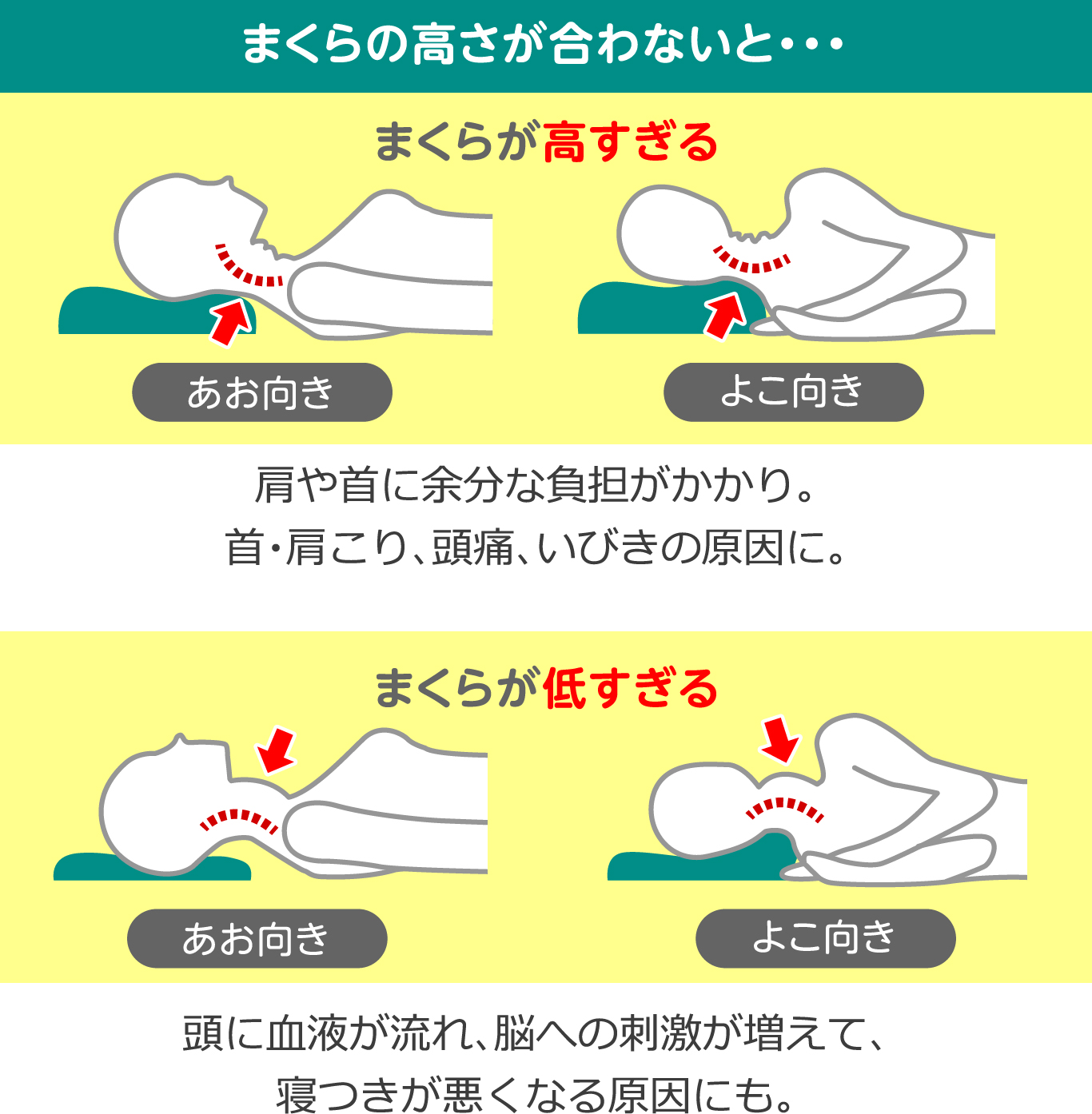 まくらの高さが合わないと・・・

まくらが高すぎる

あお向き

よこ向き

肩や首に余分な負担がかかり。
首・肩こり、頭痛、いびきの原因に。

まくらが低すぎる

あお向き

よこ向き

頭に血液が流れ、脳への刺激が増えて、
寝つきが悪くなる原因にも。