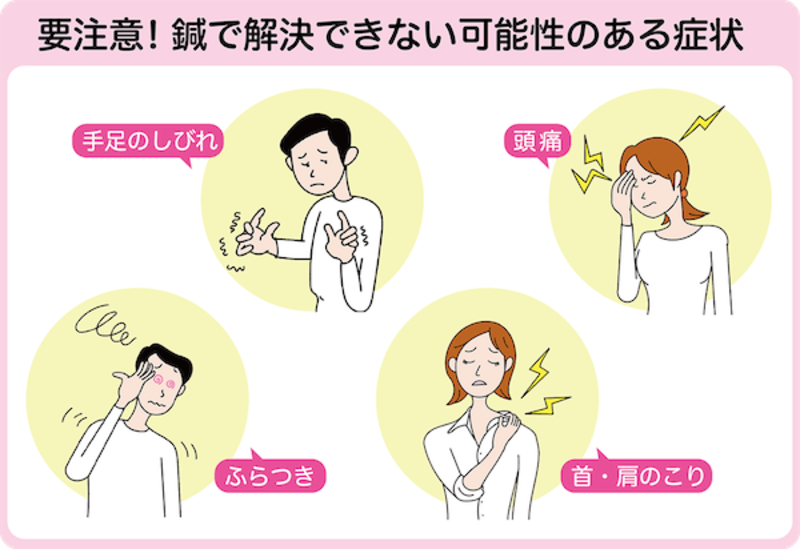 要注意！鍼で解決できない可能性のある症状

手足のしびれ

頭痛

ふらつき

首・肩のこり