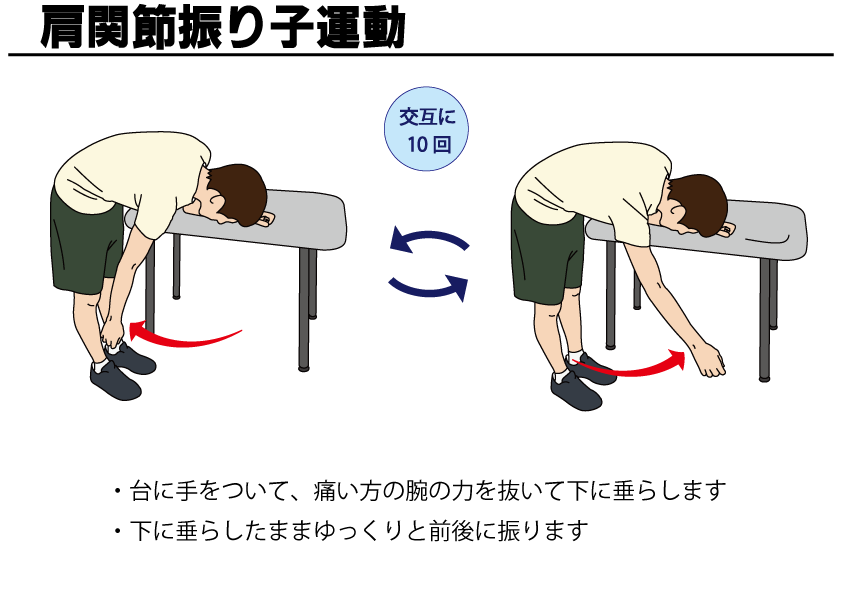 肩関節振り子運動

交互に
10回

・台に手をついて、痛い方の腕の力を抜いて下に垂らします
・下に垂らしたままゆっくりと前後に振ります